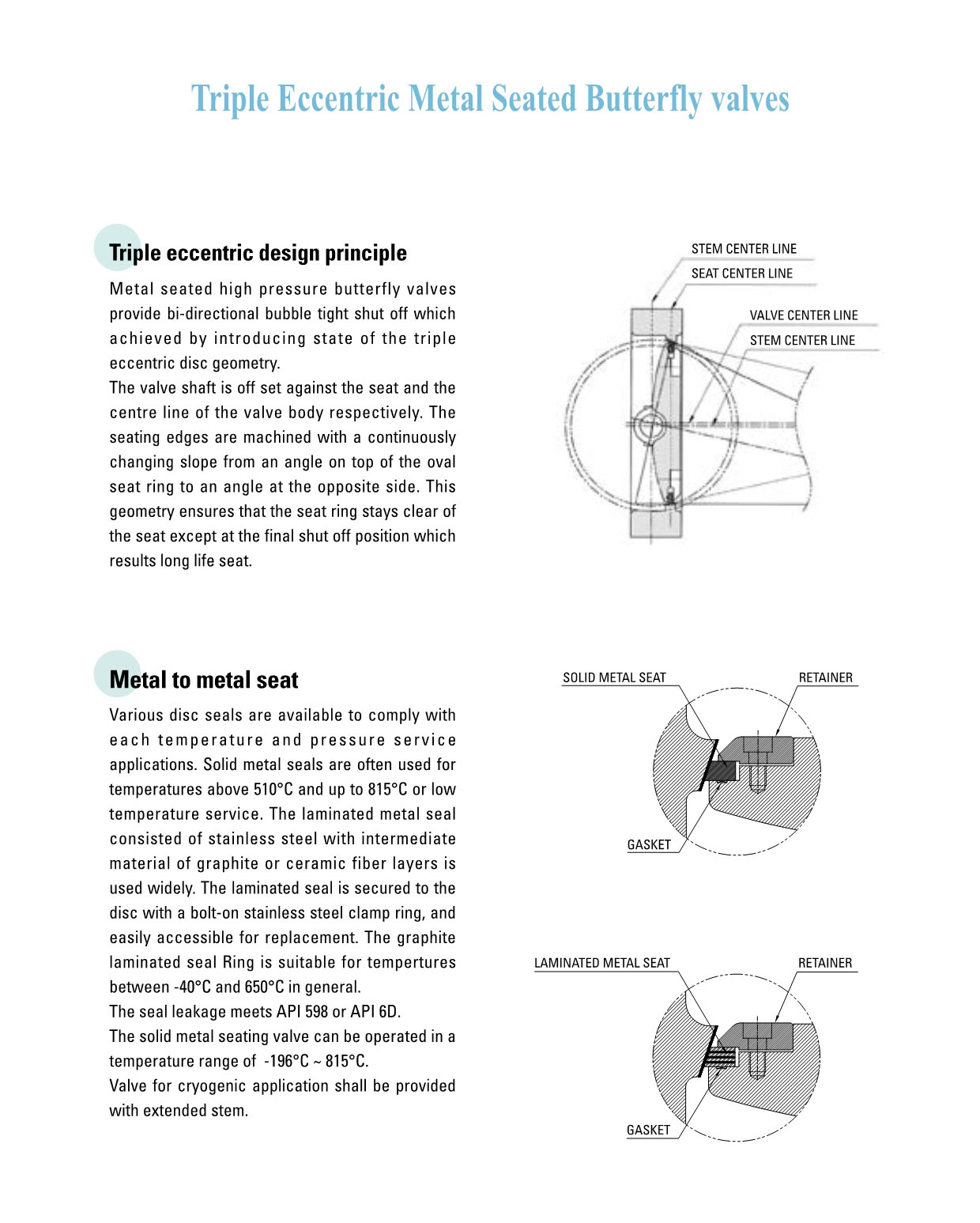 Triple Eccentric Metal Seated Butterfly valves

Triple eccentric design principle

Metal seated high pressure butterfly valves provide bi-directional bubble tight shut off which achieved by introducing state of the triple eccentric disc geometry.
The valve shaft is off set against the seat and the centre line of the valve body respectively. The seating edges are machined with a continuously changing slope from an angle on top of the oval seat ring to an angle at the opposite side. This geometry ensures that the seat ring stays clear of the seat except at the final shut off position which results long life seat.

STEM CENTER LINE
SEAT CENTER LINE
VALVE CENTER LINE
STEM CENTER LINE

Metal to metal seat

Various disc seals are available to comply with each temperature and pressure service applications. Solid metal seals are often used for temperatures above 510°C and up to 815°C or low temperature service. The laminated metal seal consisted of stainless steel with intermediate material of graphite or ceramic fiber layers is used widely. The laminated seal is secured to the disc with a bolt-on stainless steel clamp ring, and easily accessible for replacement. The graphite laminated seal Ring is suitable for tempertures between -40°C and 650°C in general.
The seal leakage meets API 598 or API 6D.
The solid metal seating valve can be operated in a temperature range of -196°C ~ 815°C.
Valve for cryogenic application shall be provided with extended stem.

SOLID METAL SEAT
RETAINER
GASKET

LAMINATED METAL SEAT
RETAINER
GASKET